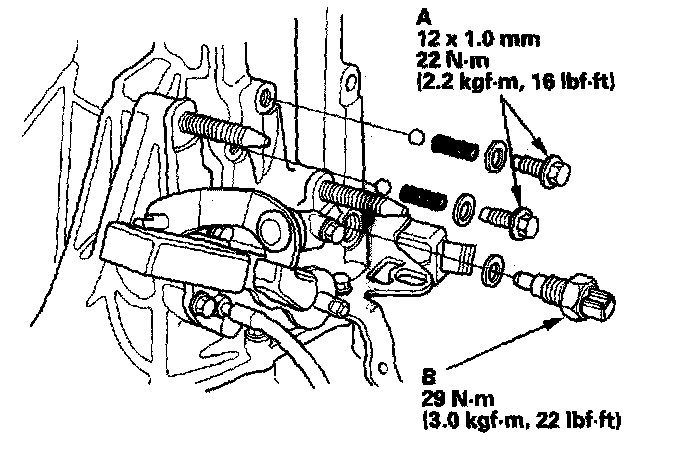 A
12 x 1.0 mm
22 N·m
(2.2 kgf·m, 16 lbf·ft)

B
29 N·m
(3.0 kgf·m, 22 lbf·ft)