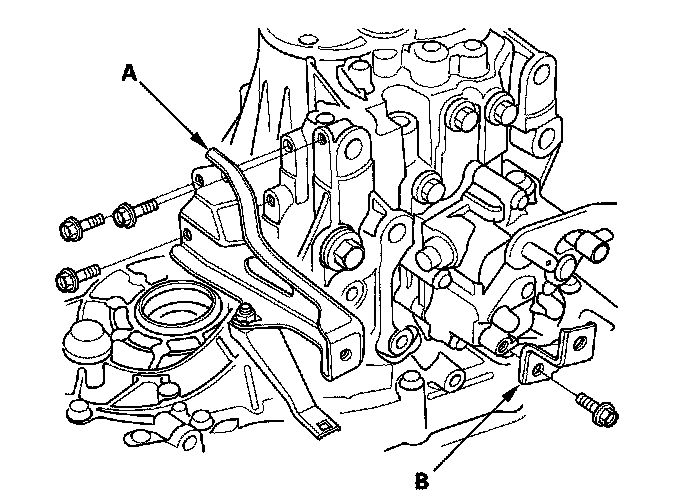 A

B