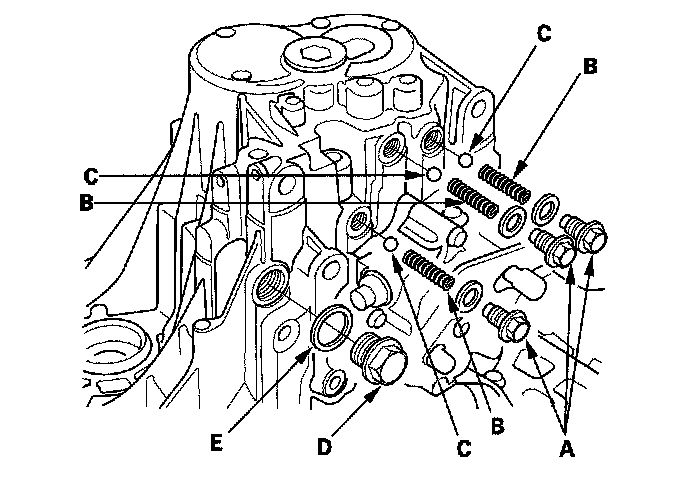 C
B
C
B
E
D
C
B
A