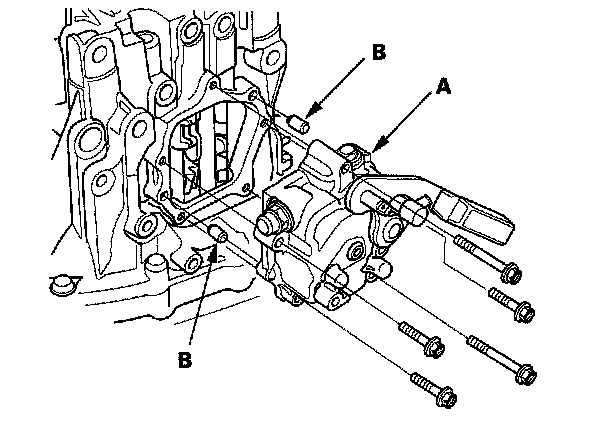 B
A
B