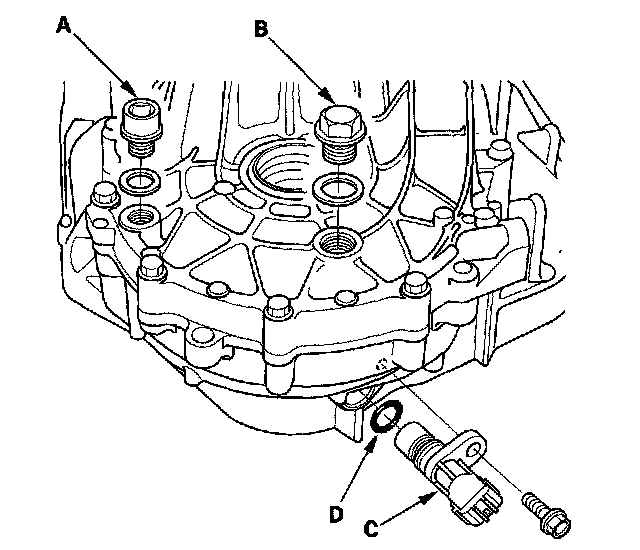 A
B
D
C