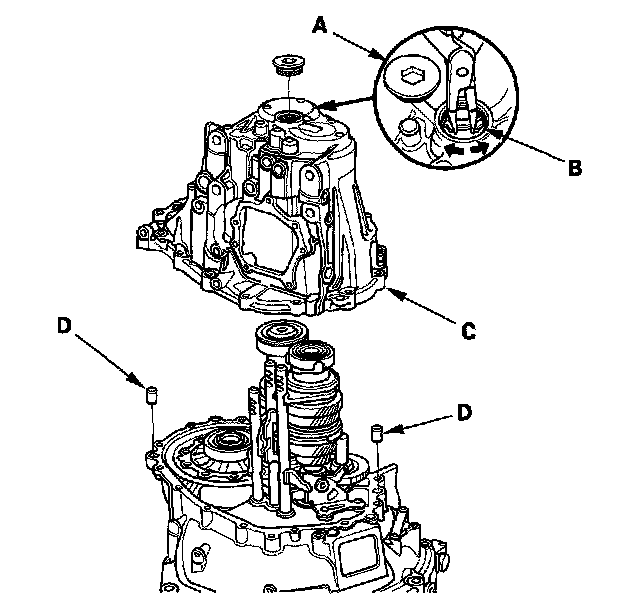 A
B
C
D
D