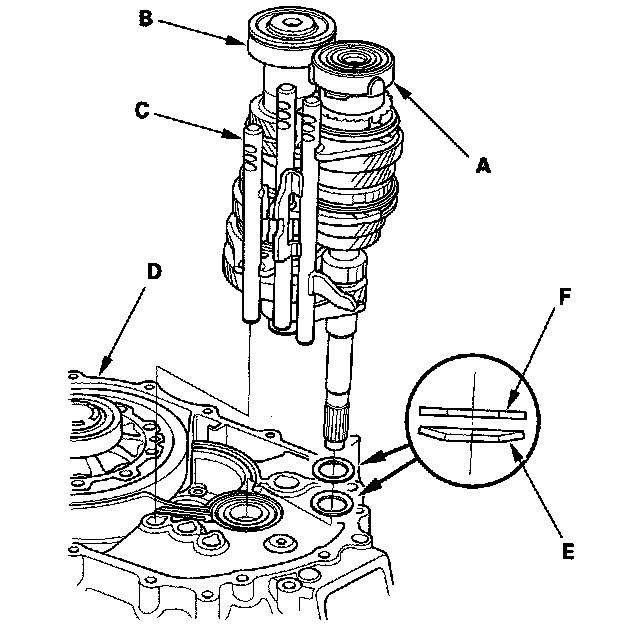 B
C
A
D
F
E