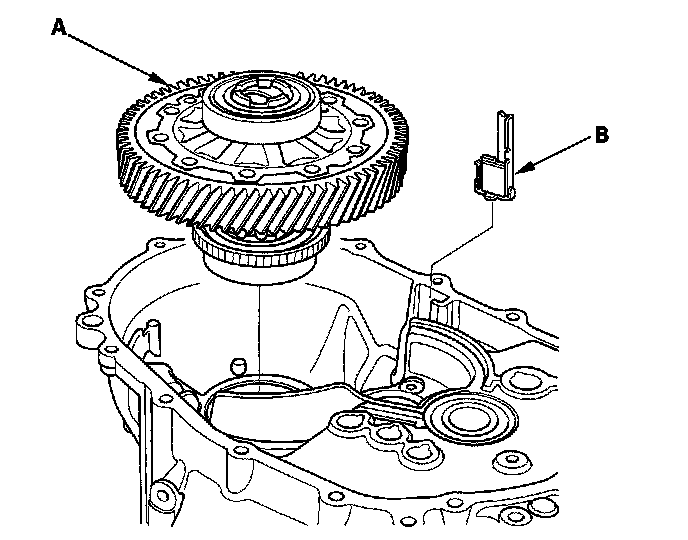 A

B