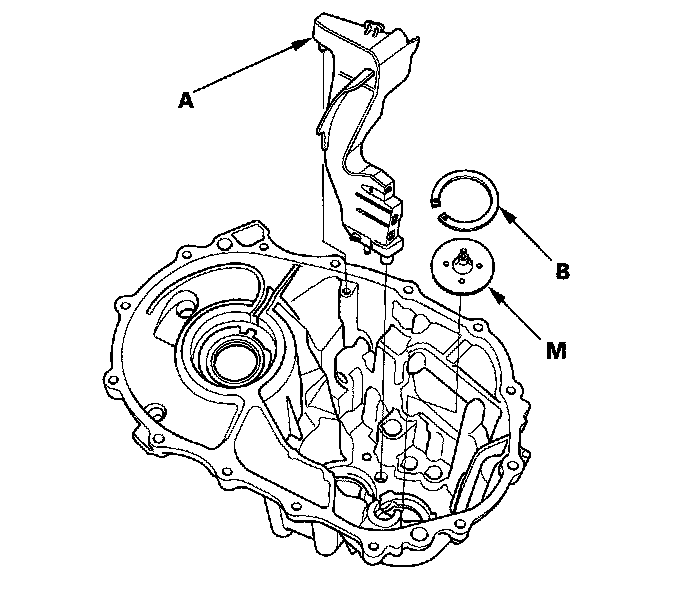 A

B

M