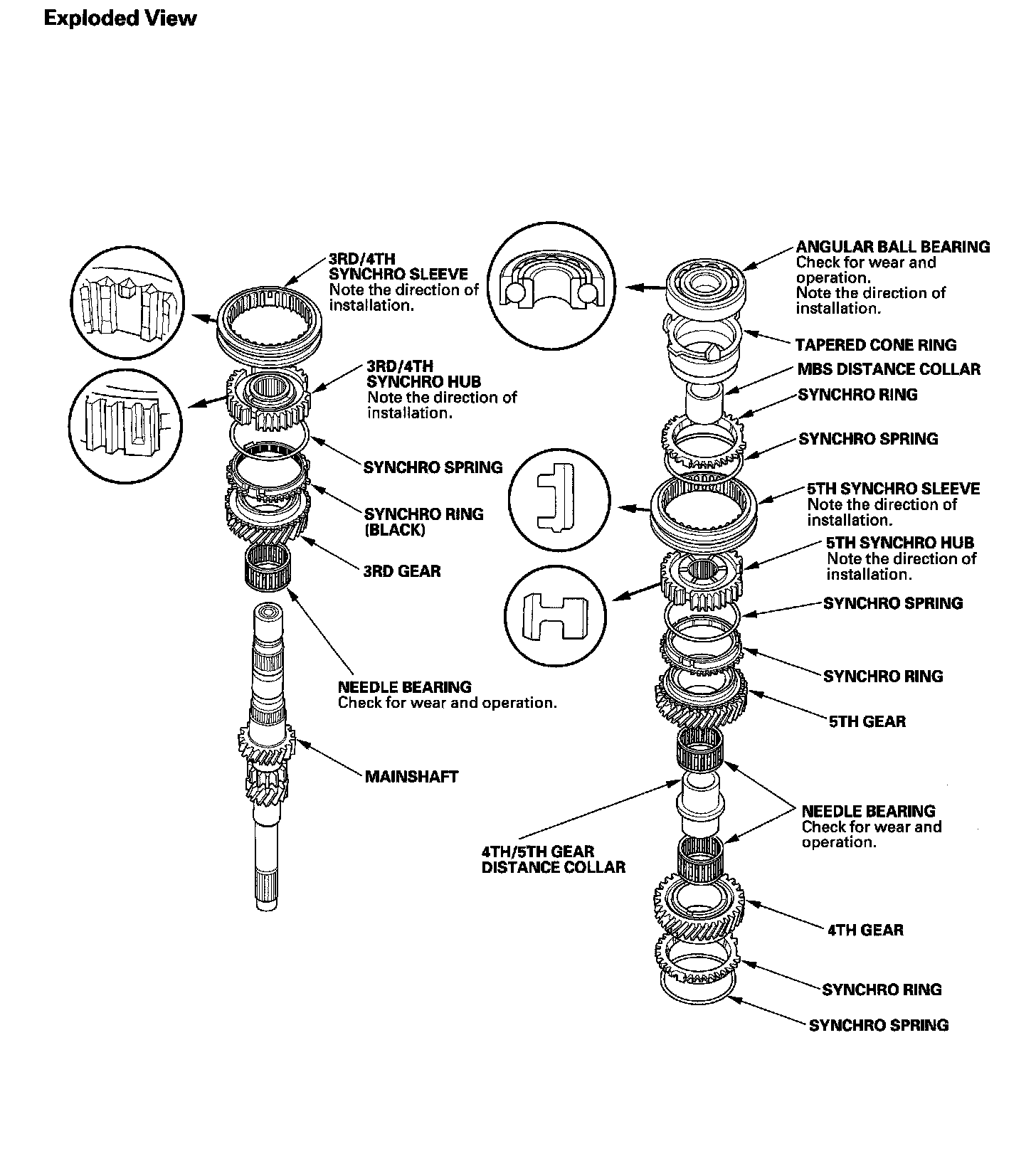 Exploded View

3RD/4TH SYNCHRO SLEEVE
Note the direction of installation.

3RD/4TH SYNCHRO HUB
Note the direction of installation.

SYNCHRO SPRING

SYNCHRO RING (BLACK)

3RD GEAR

NEEDLE BEARING
Check for wear and operation.

MAINSHAFT

ANGULAR BALL BEARING
Check for wear and operation.
Note the direction of installation.

TAPERED CONE RING

MBS DISTANCE COLLAR

SYNCHRO RING

SYNCHRO SPRING

5TH SYNCHRO SLEEVE
Note the direction of installation.

5TH SYNCHRO HUB
Note the direction of installation.

SYNCHRO SPRING

SYNCHRO RING

5TH GEAR

NEEDLE BEARING
Check for wear and operation.

4TH/5TH GEAR DISTANCE COLLAR

4TH GEAR

SYNCHRO RING

SYNCHRO SPRING