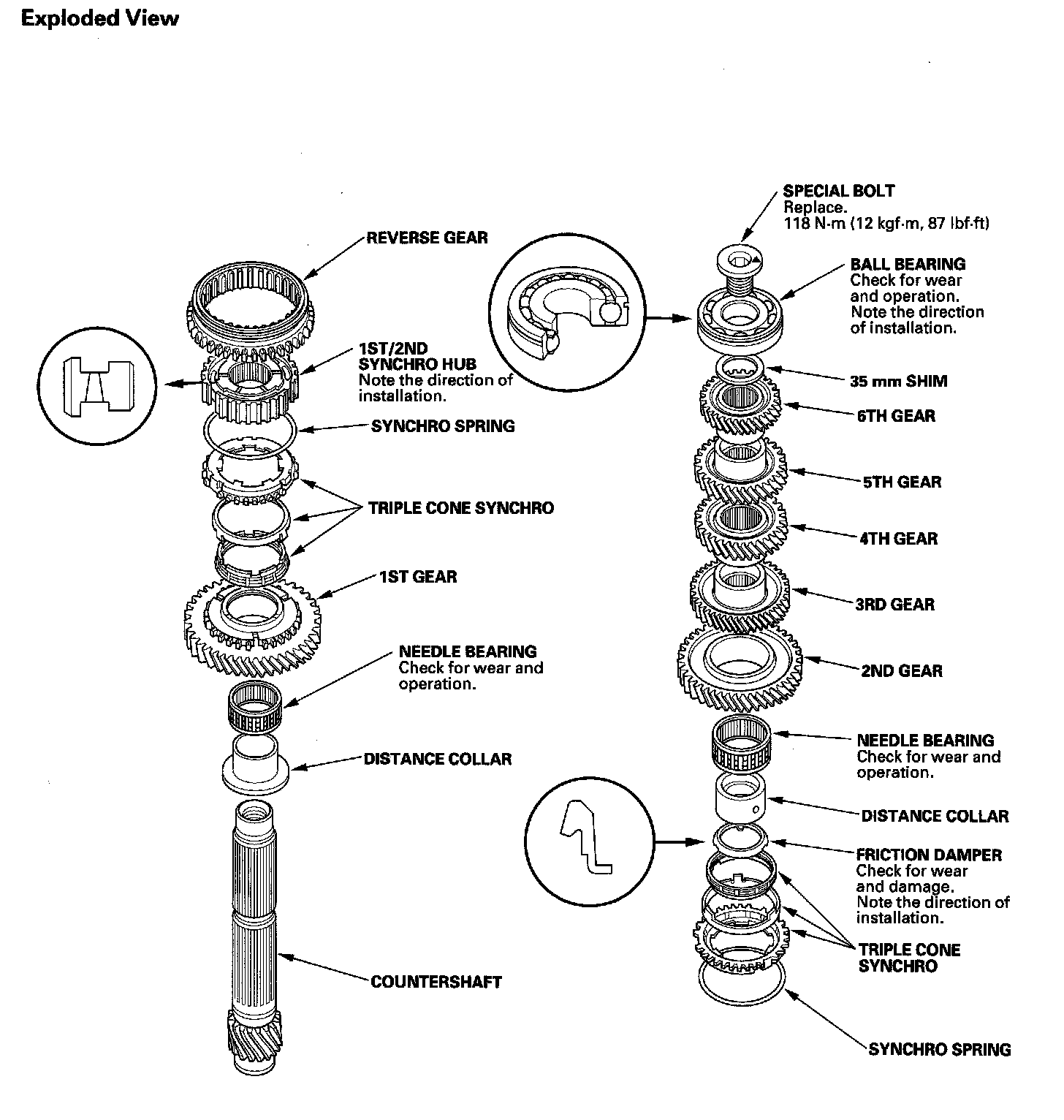 Exploded View

REVERSE GEAR

1ST/2ND SYNCHRO HUB
Note the direction of installation.

SYNCHRO SPRING

TRIPLE CONE SYNCHRO

1ST GEAR

NEEDLE BEARING
Check for wear and operation.

DISTANCE COLLAR

COUNTERSHAFT

SPECIAL BOLT
Replace.
118 N·m (12 kgf·m, 87 lbf·ft)

BALL BEARING
Check for wear and operation.
Note the direction of installation.

35 mm SHIM

6TH GEAR

5TH GEAR

4TH GEAR

3RD GEAR

2ND GEAR

NEEDLE BEARING
Check for wear and operation.

DISTANCE COLLAR

FRICTION DAMPER
Check for wear and damage.
Note the direction of installation.

TRIPLE CONE SYNCHRO

SYNCHRO SPRING