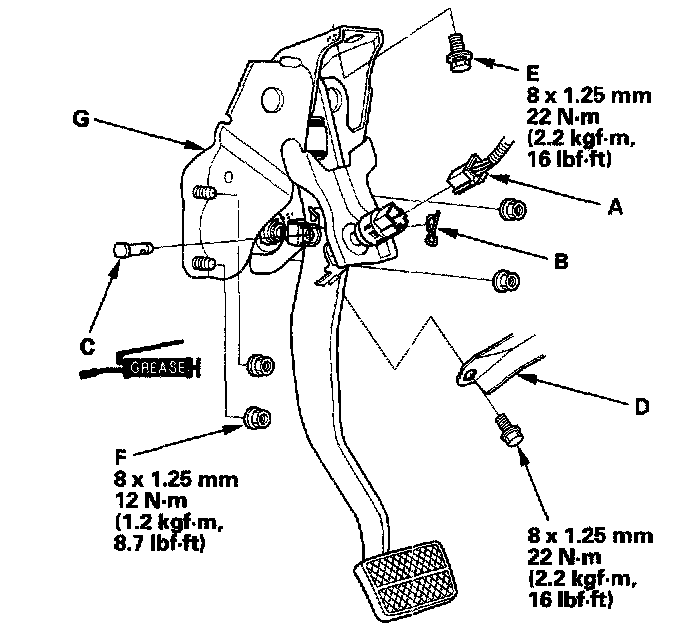 E
8 x 1.25 mm
22 N·m
(2.2 kgf·m,
16 lbf·ft)

G

A

B

C

GREASE

D

F
8 x 1.25 mm
12 N·m
(1.2 kgf·m,
8.7 lbf·ft)

8 x 1.25 mm
22 N·m
(2.2 kgf·m,
16 lbf·ft)