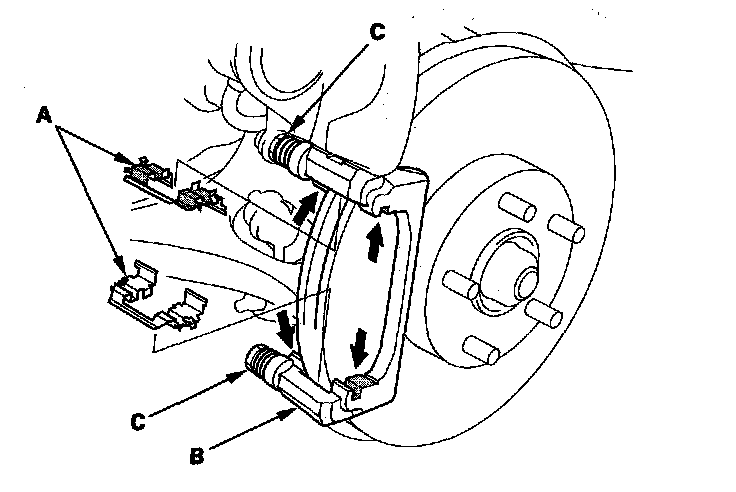 C
A
C
B