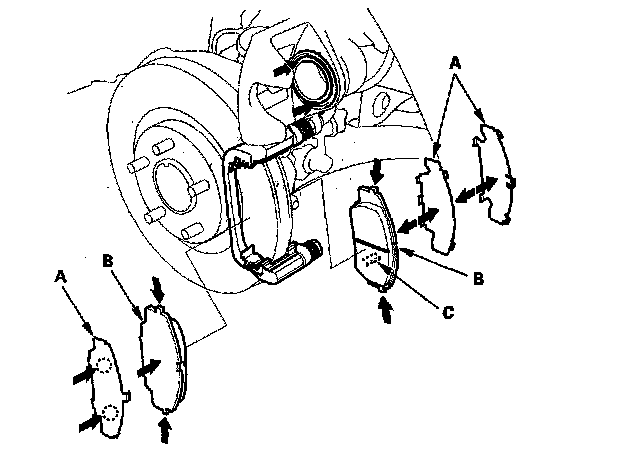 A
B
C
A
B