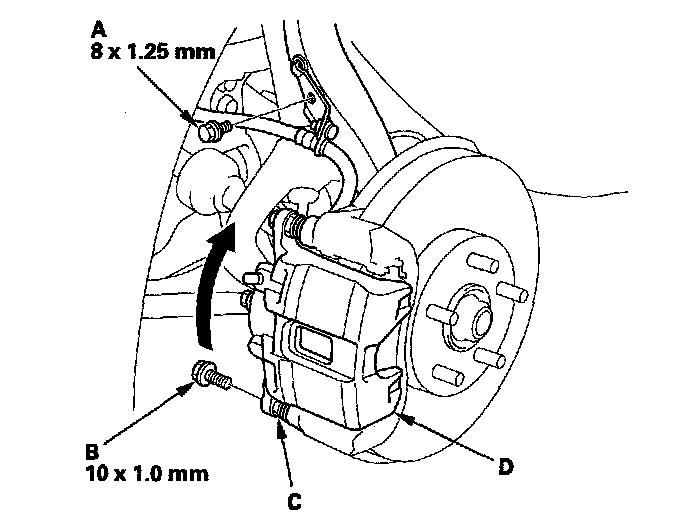 A
8 x 1.25 mm

B
10 x 1.0 mm

C

D