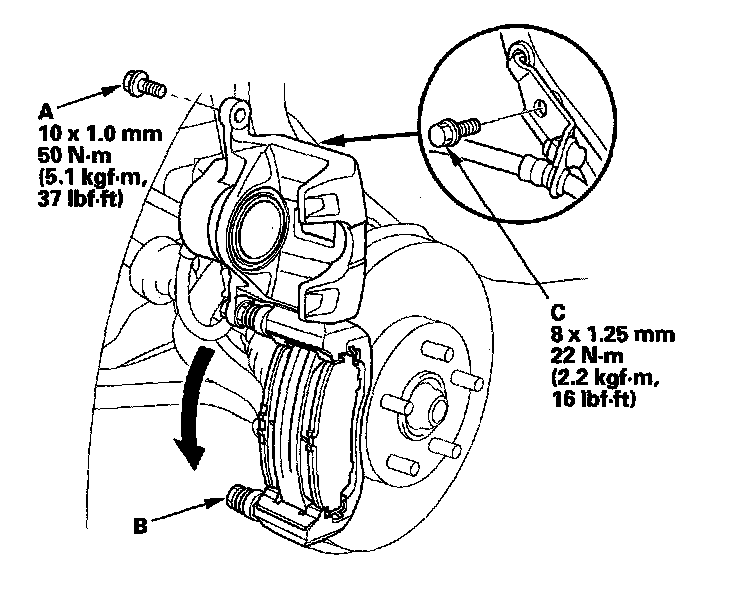 A
10 x 1.0 mm
50 N·m
(5.1 kgf·m,
37 lbf·ft)

C
8 x 1.25 mm
22 N·m
(2.2 kgf·m,
16 lbf·ft)

B