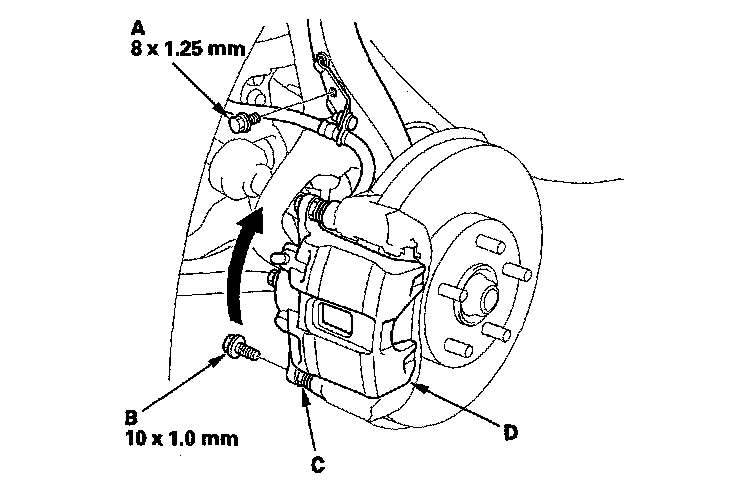 A
8 x 1.25 mm

B
10 x 1.0 mm

C

D