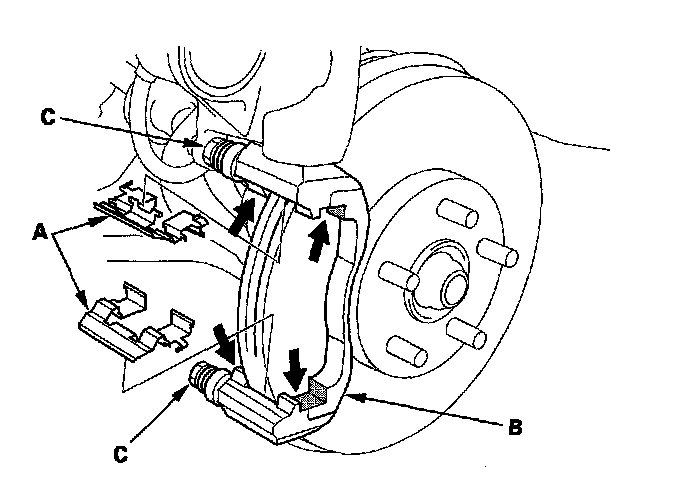 C
A
C
B