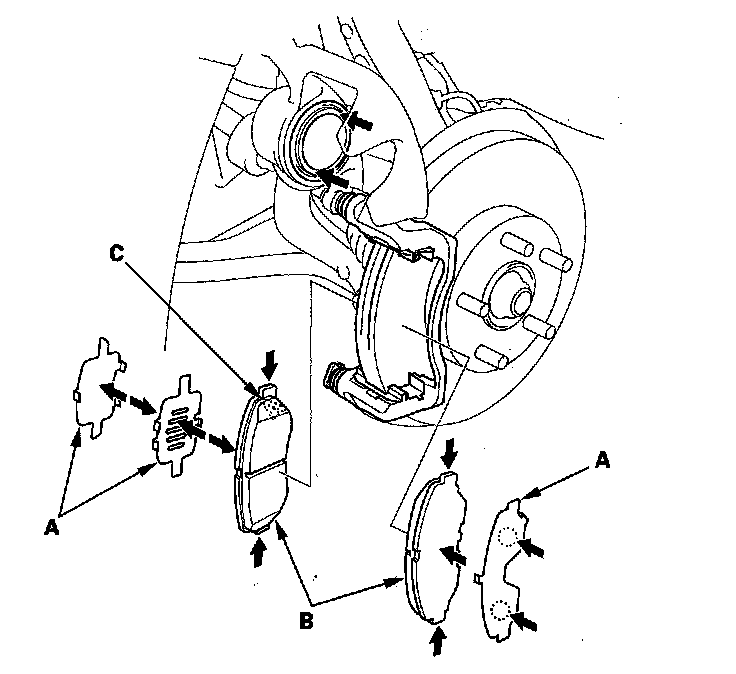 C

A

A

B