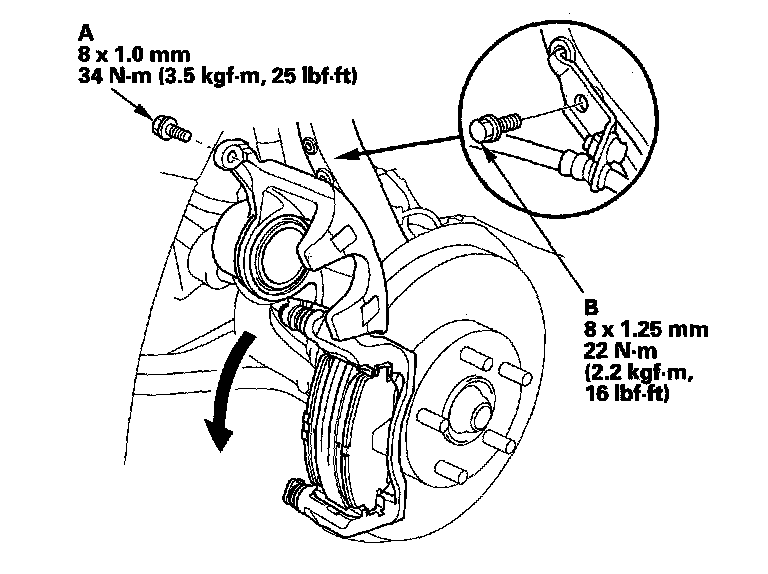 A
8 x 1.0 mm
34 N·m (3.5 kgf·m, 25 lbf·ft)

B
8 x 1.25 mm
22 N·m
(2.2 kgf·m,
16 lbf·ft)