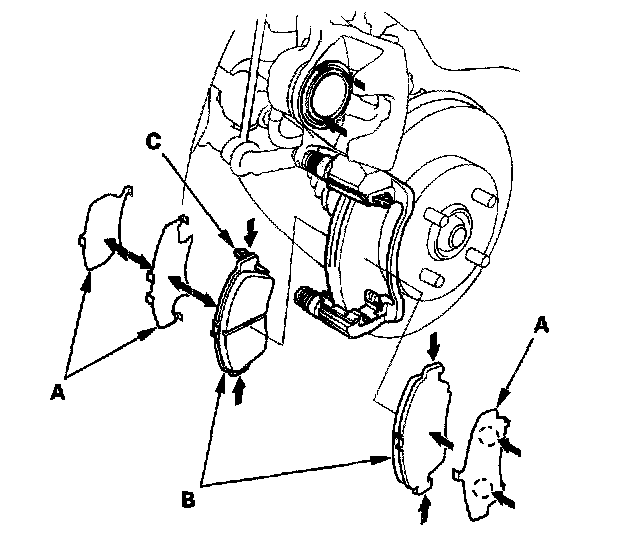 C
A
A
B