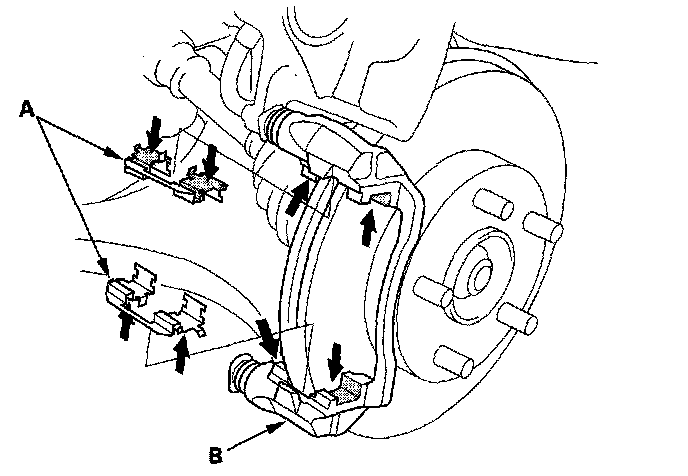 A

B