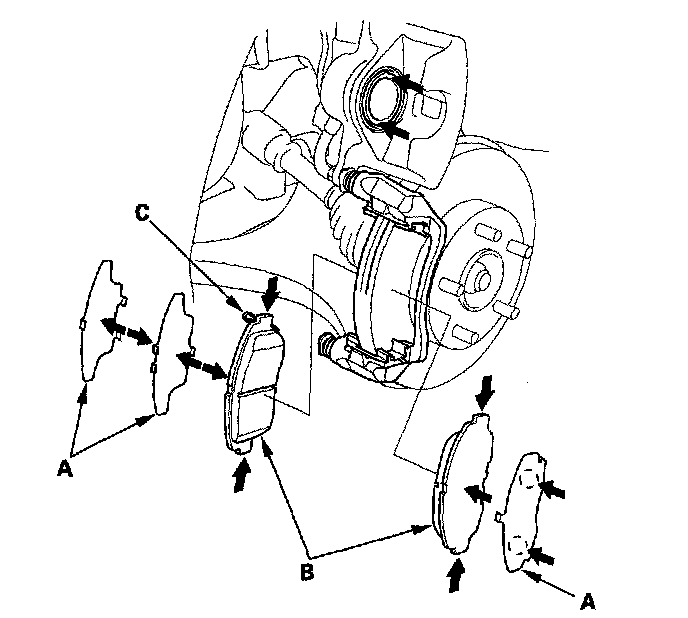 C
A
B
A