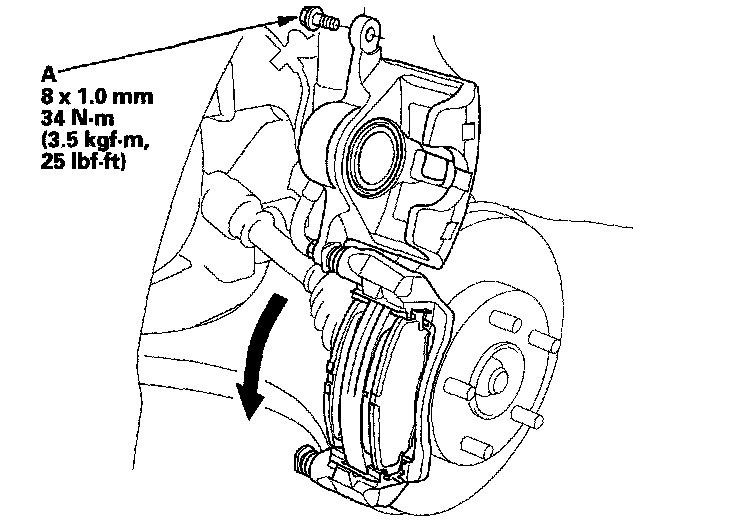 A
8 x 1.0 mm
34 N·m
(3.5 kgf·m,
25 lbf·ft)