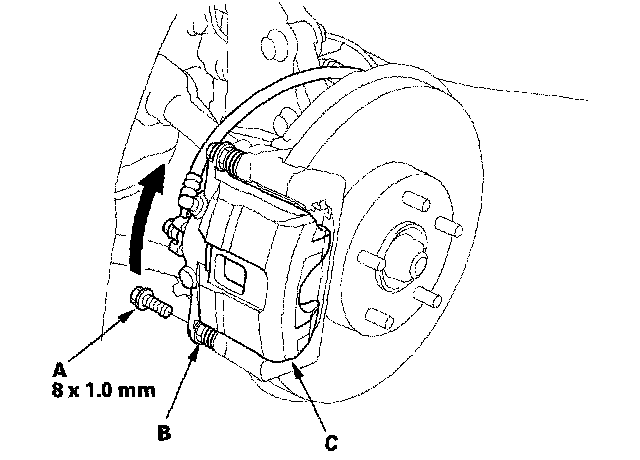 A
8 x 1.0 mm

B

C