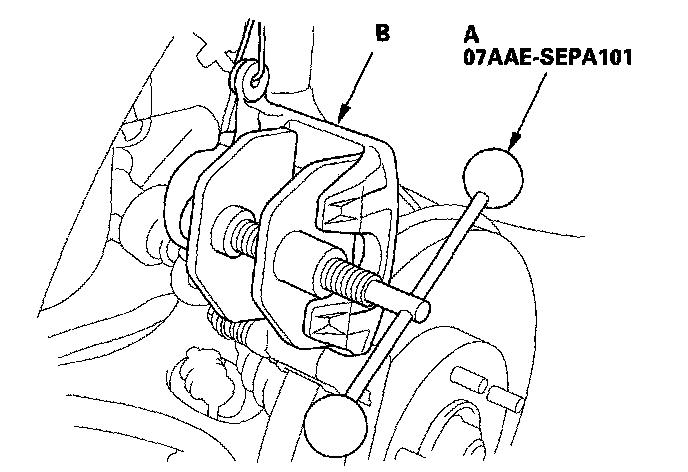 B

A
07AAE-SEPA101