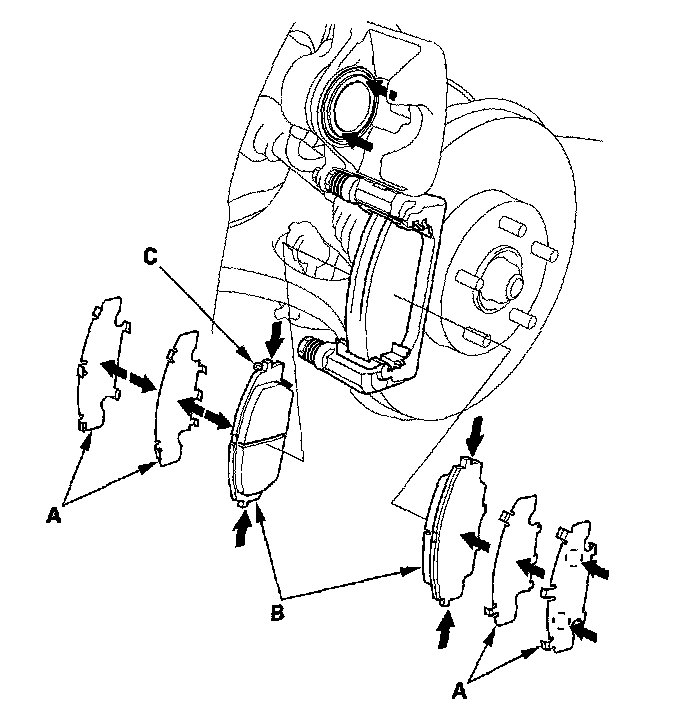 C
A
B
A