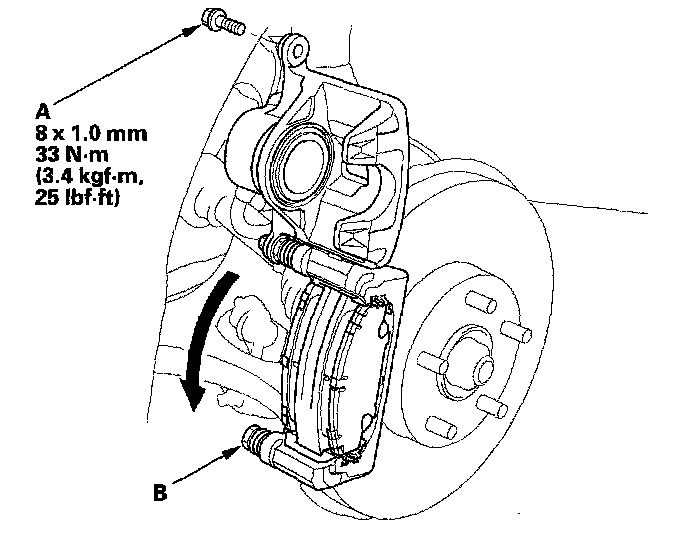 A
8 x 1.0 mm
33 N·m
(3.4 kgf·m,
25 lbf·ft)

B