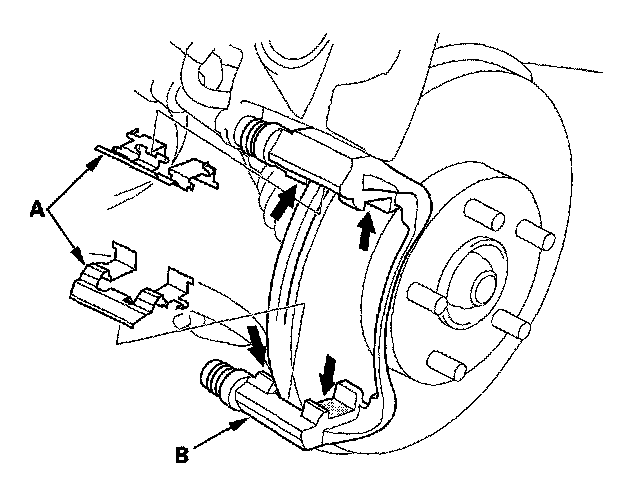 A

B