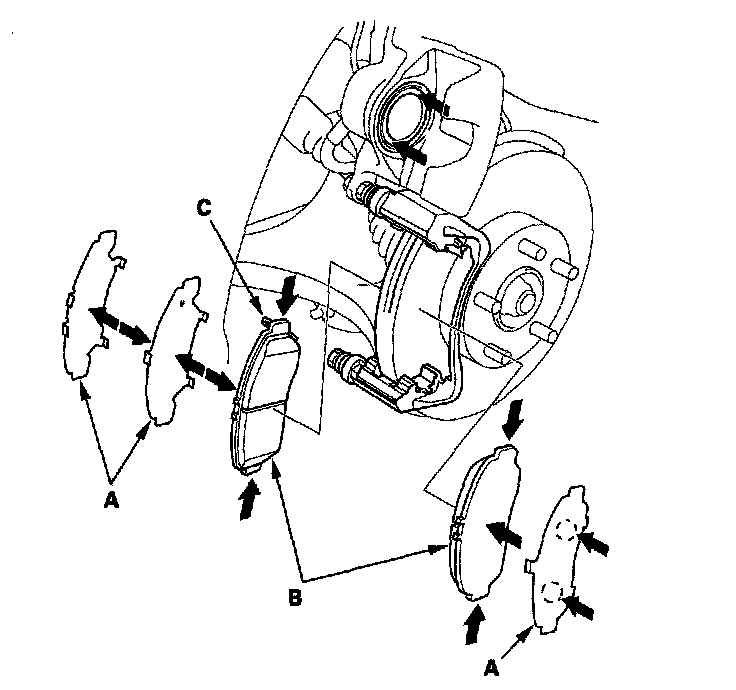 C
A
B
A