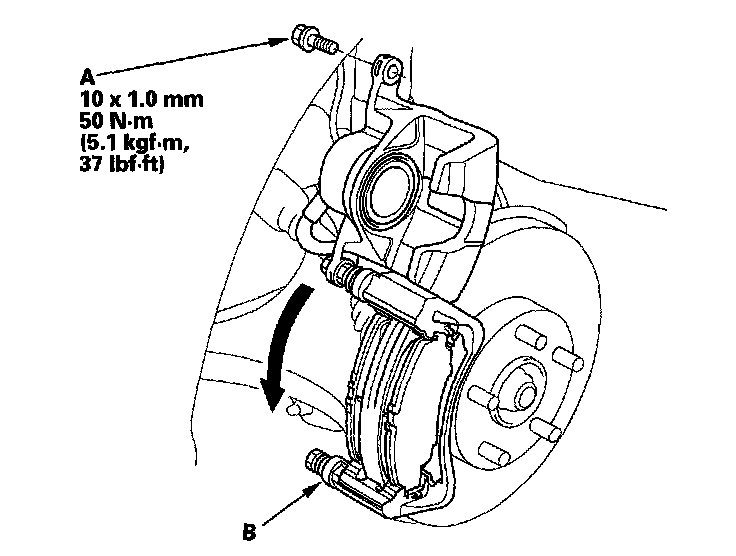 A
10 x 1.0 mm
50 N·m
(5.1 kgf·m,
37 lbf·ft)

B