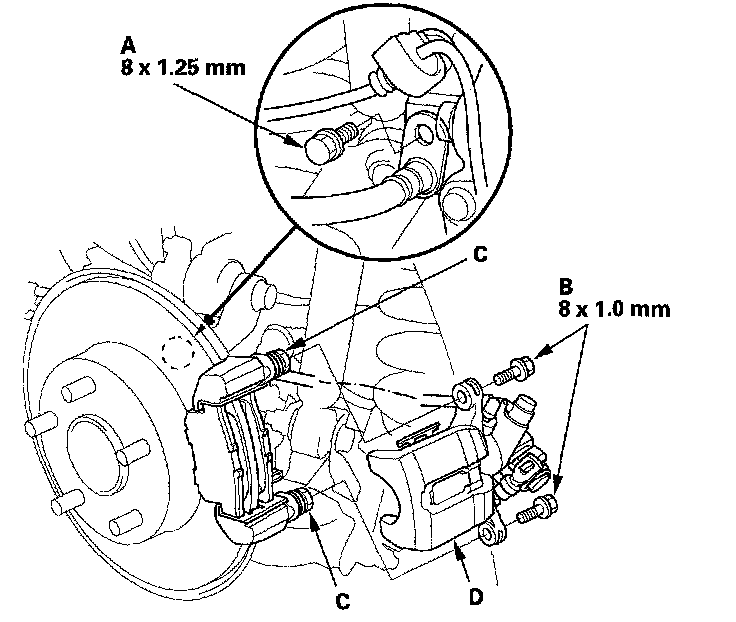 A
8 x 1.25 mm

C

B
8 x 1.0 mm

C

D