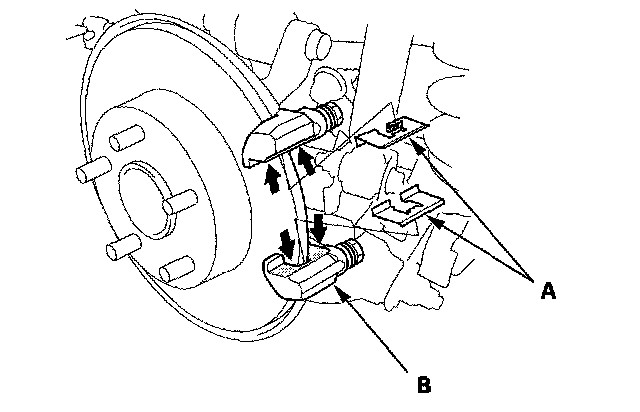 A

B