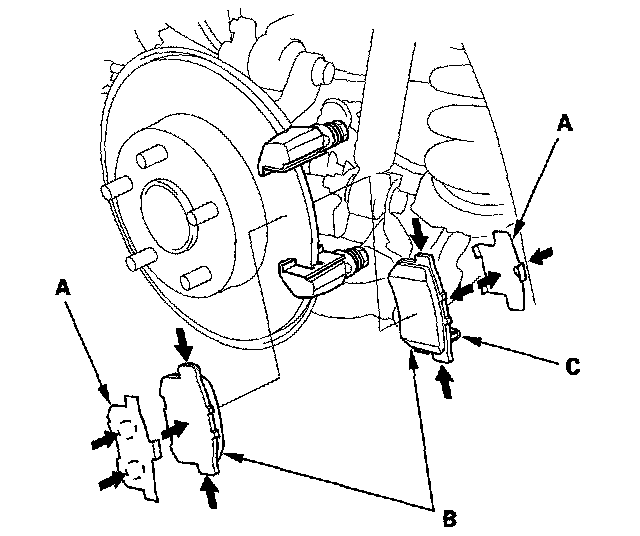 A
A
C
B