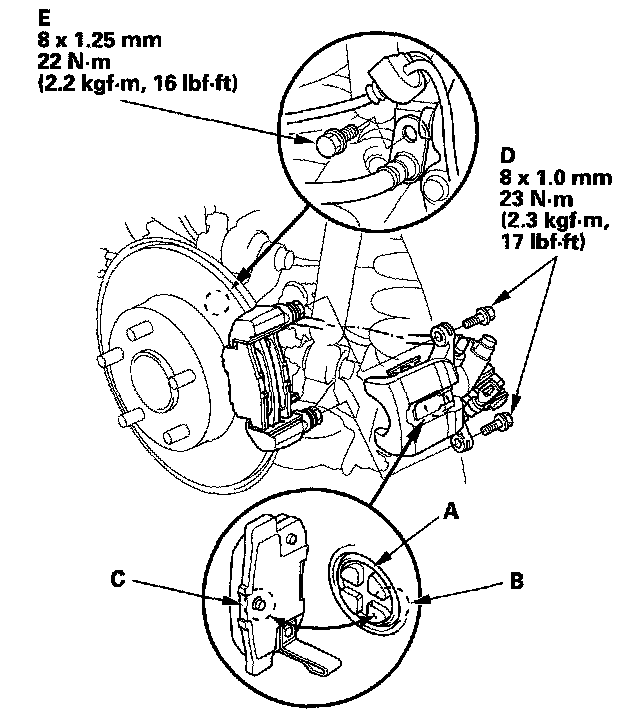 E
8 x 1.25 mm
22 N·m
(2.2 kgf·m, 16 lbf·ft)

D
8 x 1.0 mm
23 N·m
(2.3 kgf·m,
17 lbf·ft)

A

C

B