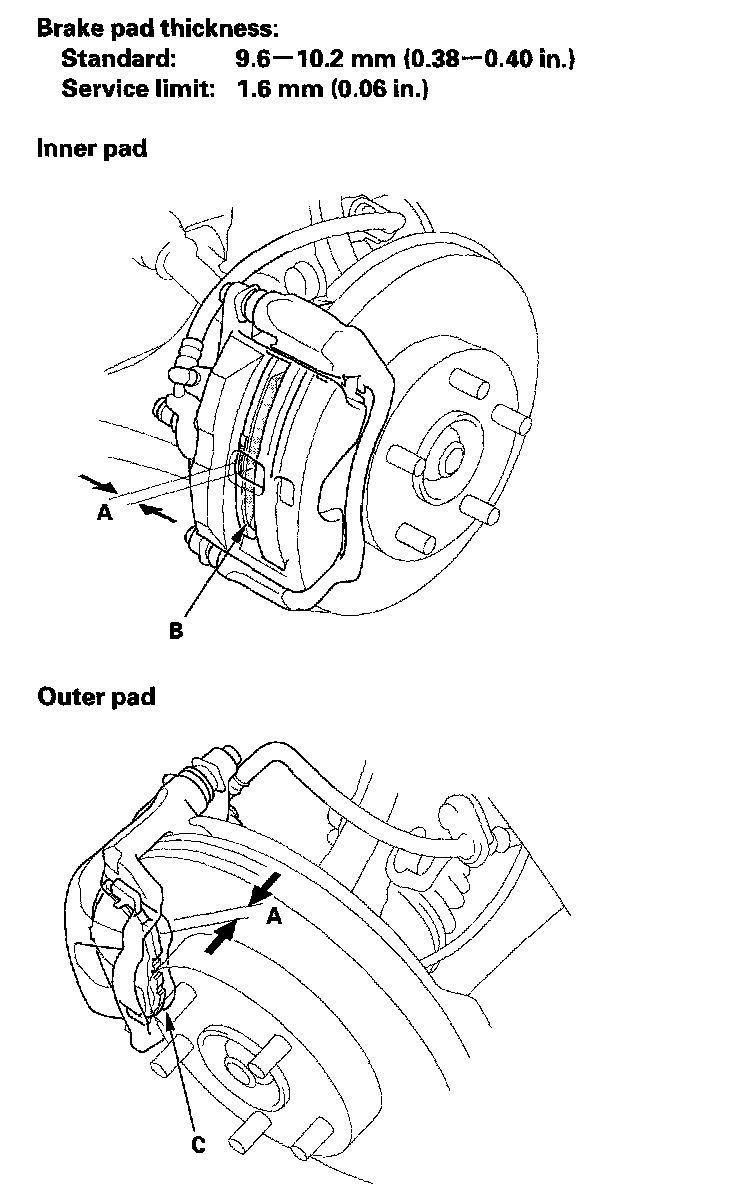 Brake pad thickness:
Standard: 9.6—10.2 mm (0.38—0.40 in.)
Service limit: 1.6 mm (0.06 in.)

Inner pad

A

B

Outer pad

A

C