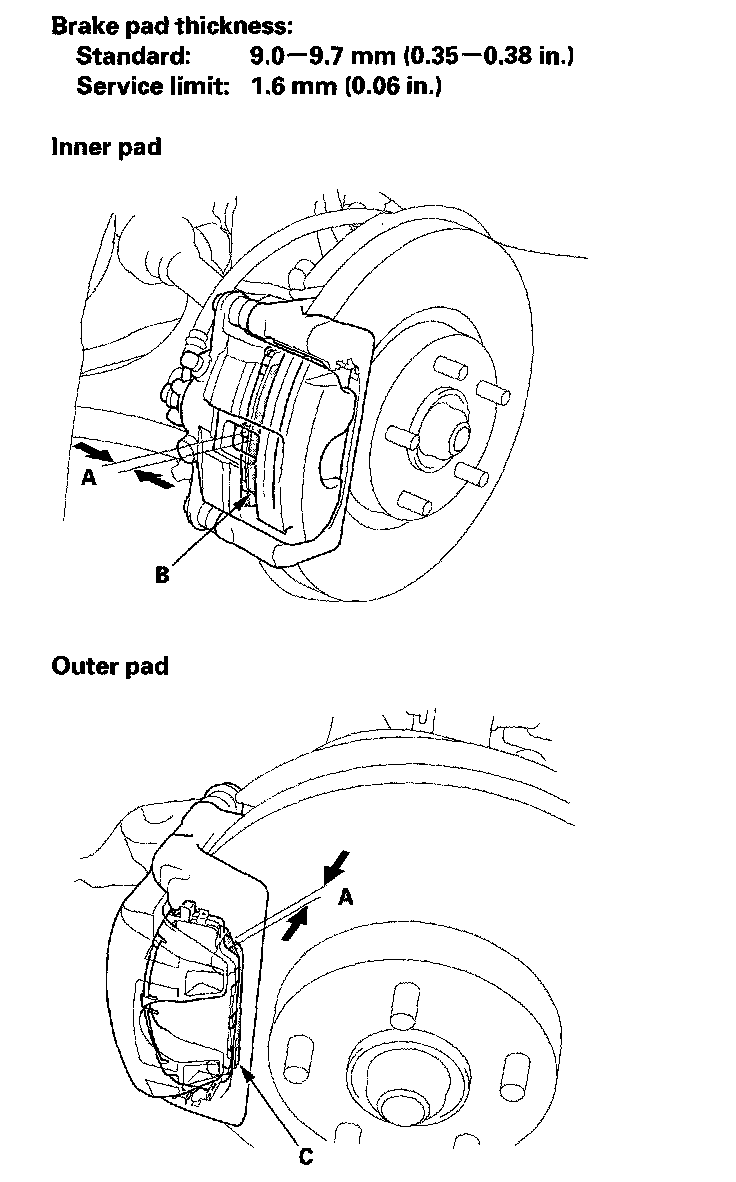 Brake pad thickness:
Standard: 9.0—9.7 mm (0.35—0.38 in.)
Service limit: 1.6 mm (0.06 in.)

Inner pad

A

B

Outer pad

A

C