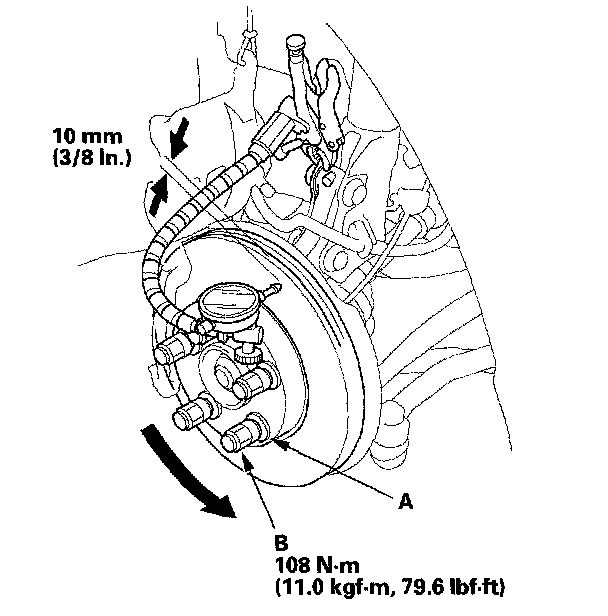 10 mm
(3/8 in.)

A

B
108 N·m
(11.0 kgf·m, 79.6 lbf·ft)