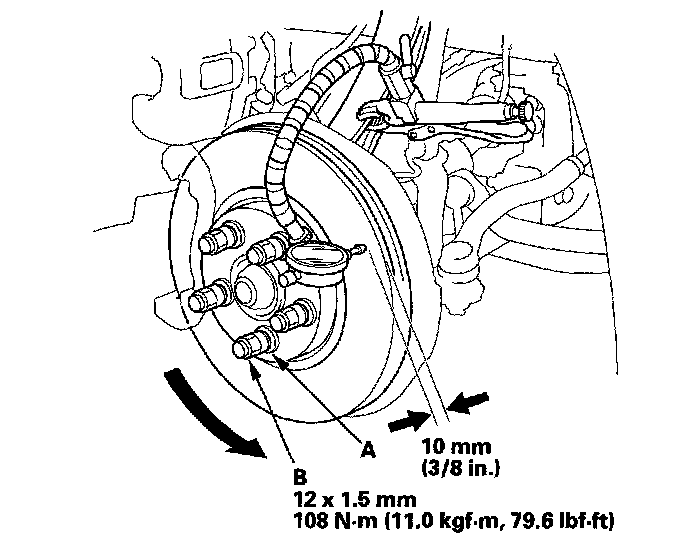 A

10 mm
(3/8 in.)

B
12 x 1.5 mm
108 N·m (11.0 kgf·m, 79.6 lbf·ft)