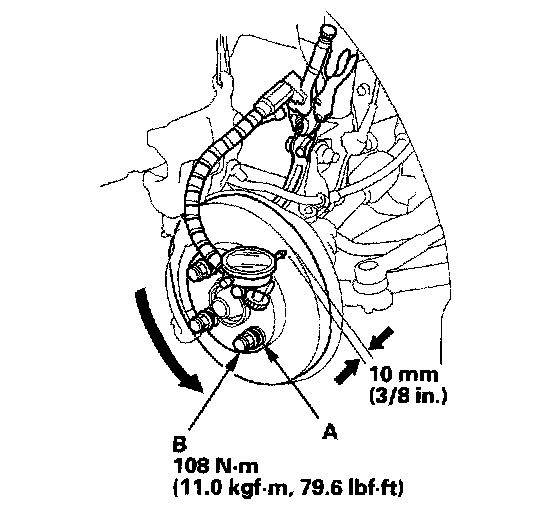 10 mm
(3/8 in.)

A

B
108 N·m
(11.0 kgf·m, 79.6 lbf·ft)