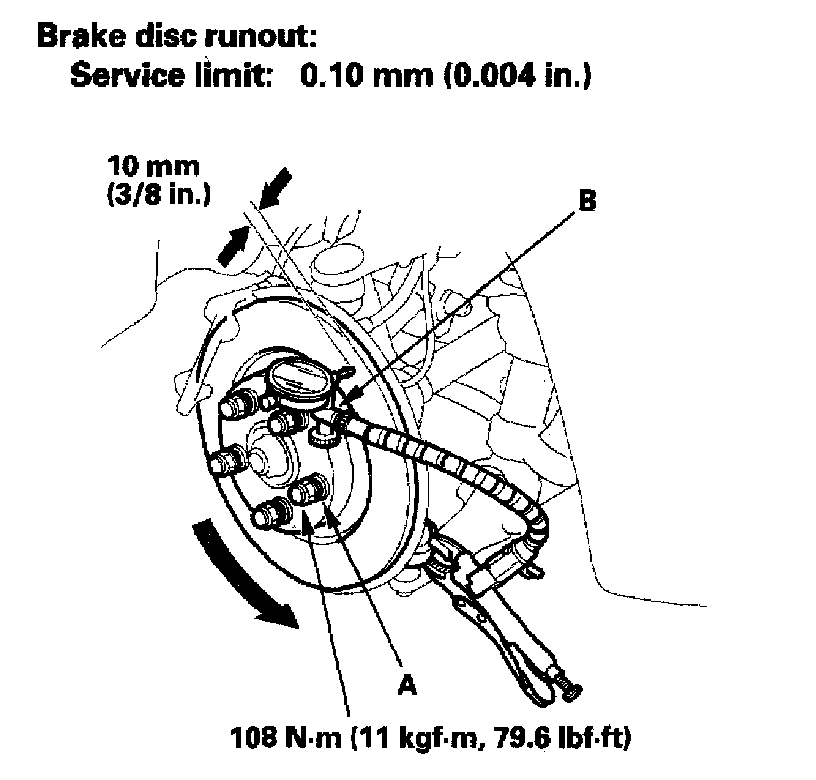 Brake disc runout:
Service limit: 0.10 mm (0.004 in.)

10 mm
(3/8 in.)

B

A

108 N·m (11 kgf·m, 79.6 lbf·ft)