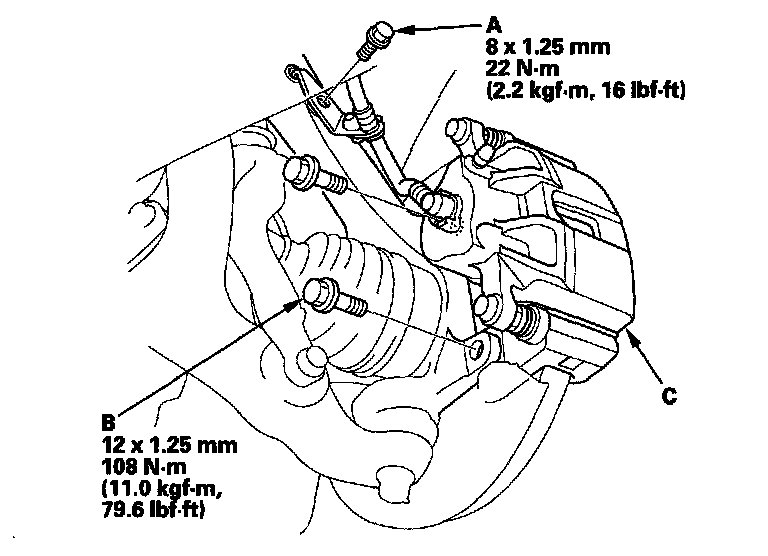 A
8 x 1.25 mm
22 N·m
(2.2 kgf·m, 16 lbf·ft)

C

B
12 x 1.25 mm
108 N·m
(11.0 kgf·m,
79.6 lbf·ft)