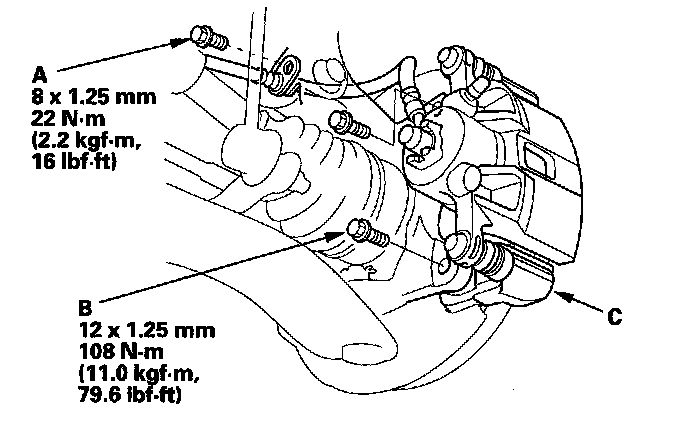 A
8 x 1.25 mm
22 N·m
(2.2 kgf·m,
16 lbf·ft)

B
12 x 1.25 mm
108 N·m
(11.0 kgf·m,
79.6 lbf·ft)

C