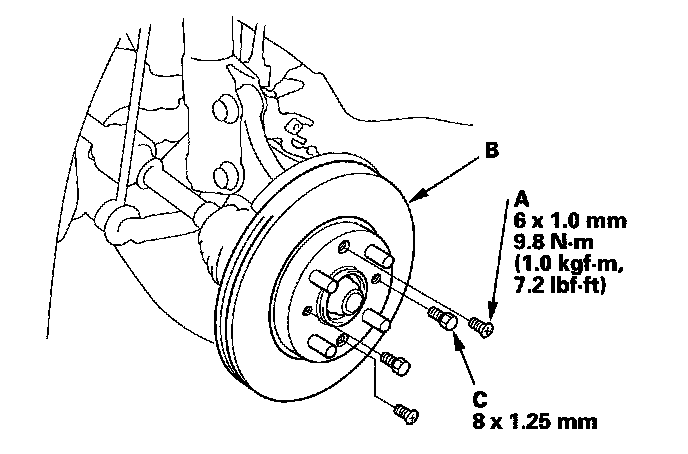 B

A
6 x 1.0 mm
9.8 N·m
(1.0 kgf·m,
7.2 lbf·ft)

C
8 x 1.25 mm