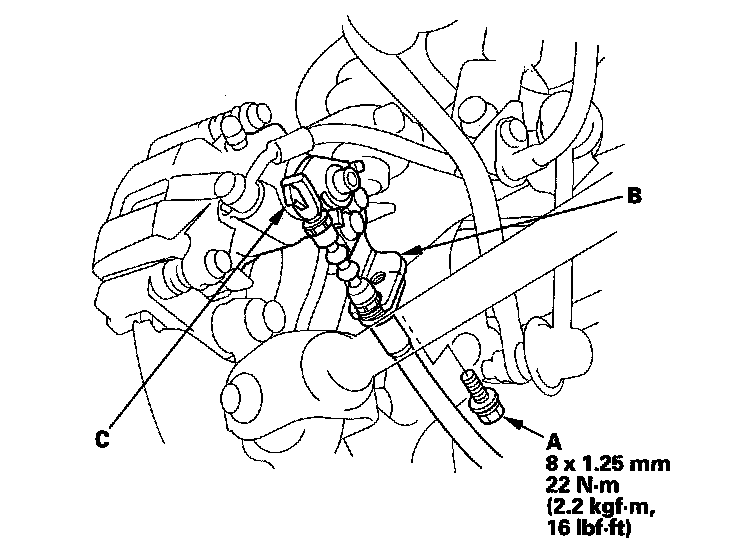 B

C

A
8 x 1.25 mm
22 N·m
(2.2 kgf·m,
16 lbf·ft)