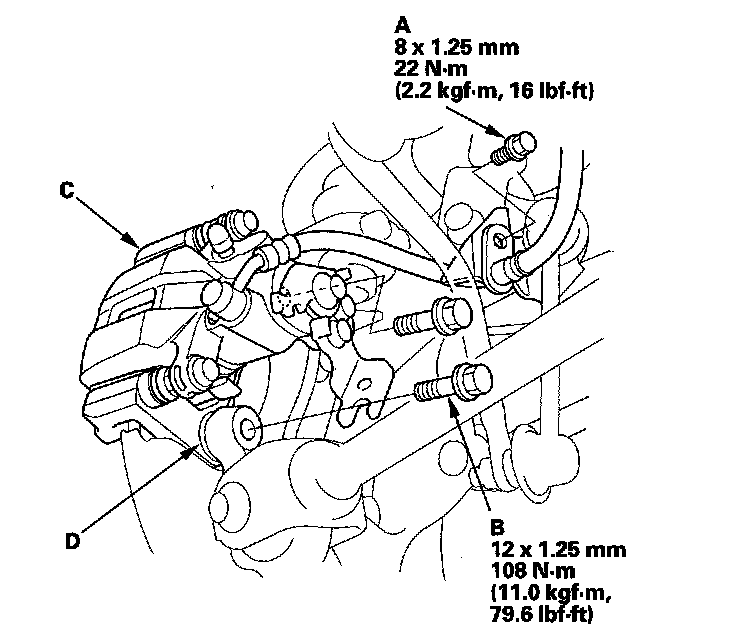 A
8 x 1.25 mm
22 N·m
(2.2 kgf·m, 16 lbf·ft)

C

D

B
12 x 1.25 mm
108 N·m
(11.0 kgf·m,
79.6 lbf·ft)