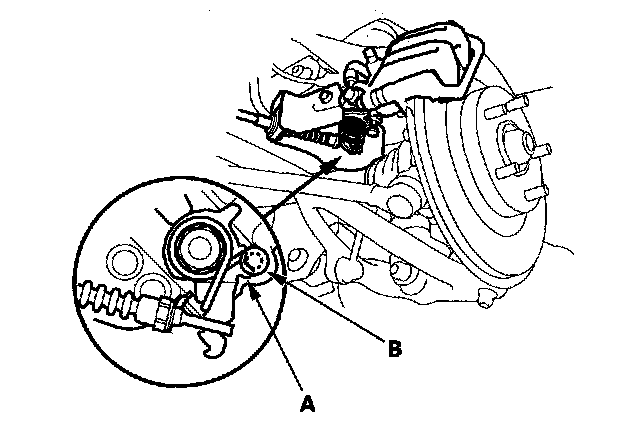 B

A