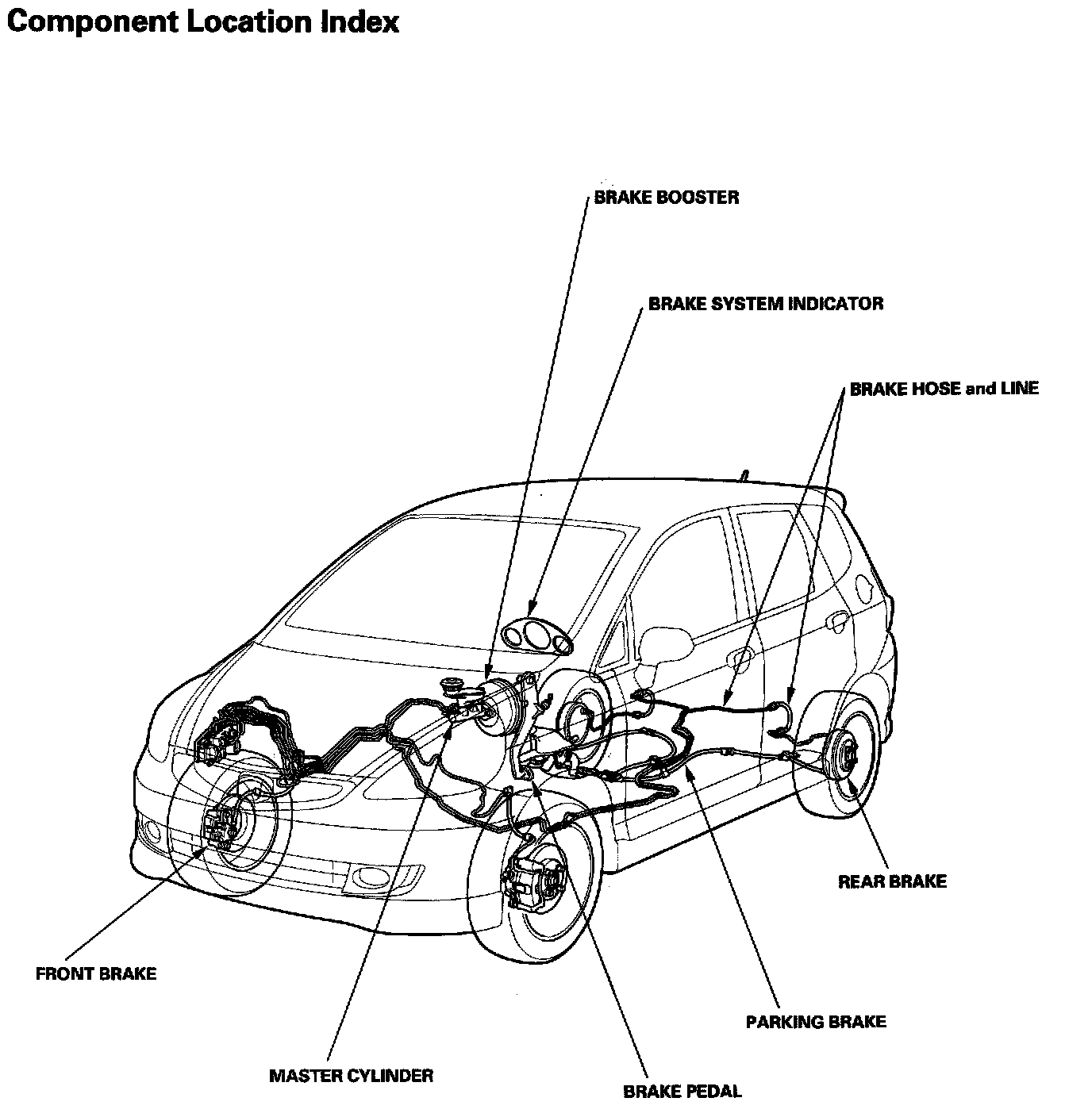 Component Location Index

BRAKE BOOSTER

BRAKE SYSTEM INDICATOR

BRAKE HOSE and LINE

REAR BRAKE

FRONT BRAKE

PARKING BRAKE

MASTER CYLINDER

BRAKE PEDAL