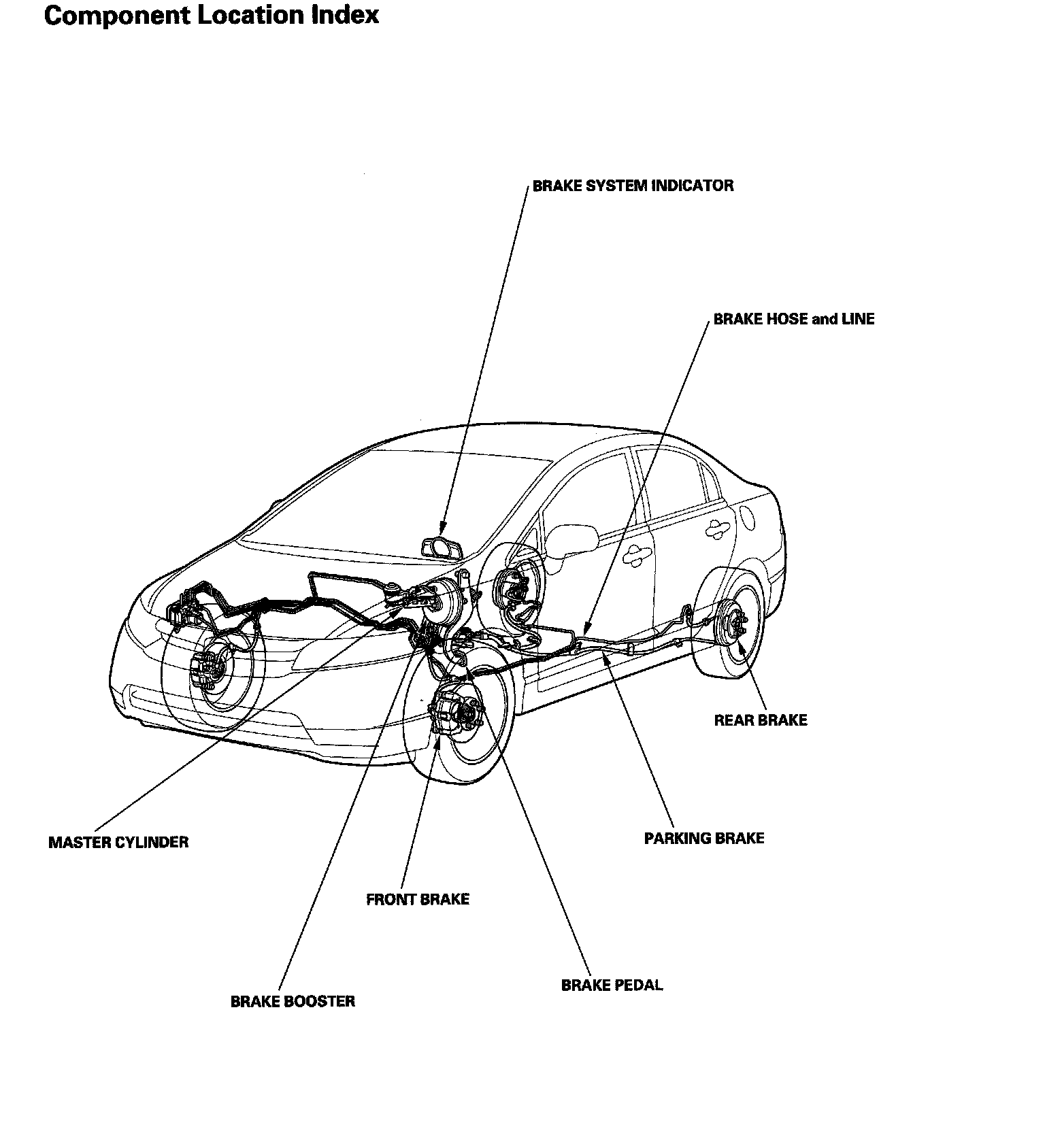 Component Location Index

BRAKE SYSTEM INDICATOR

BRAKE HOSE and LINE

REAR BRAKE

MASTER CYLINDER

PARKING BRAKE

FRONT BRAKE

BRAKE PEDAL

BRAKE BOOSTER