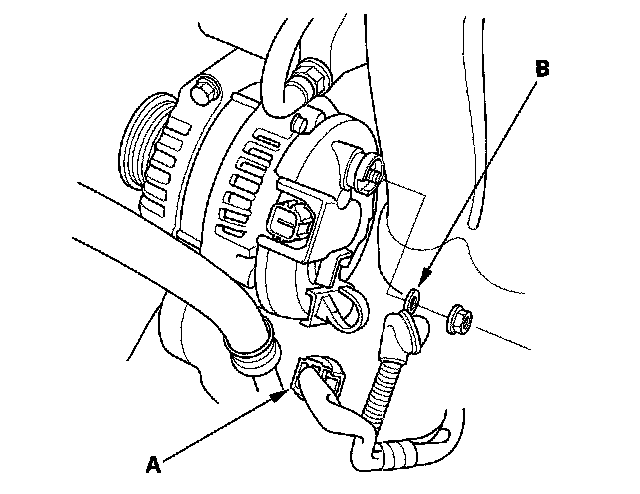 B

A